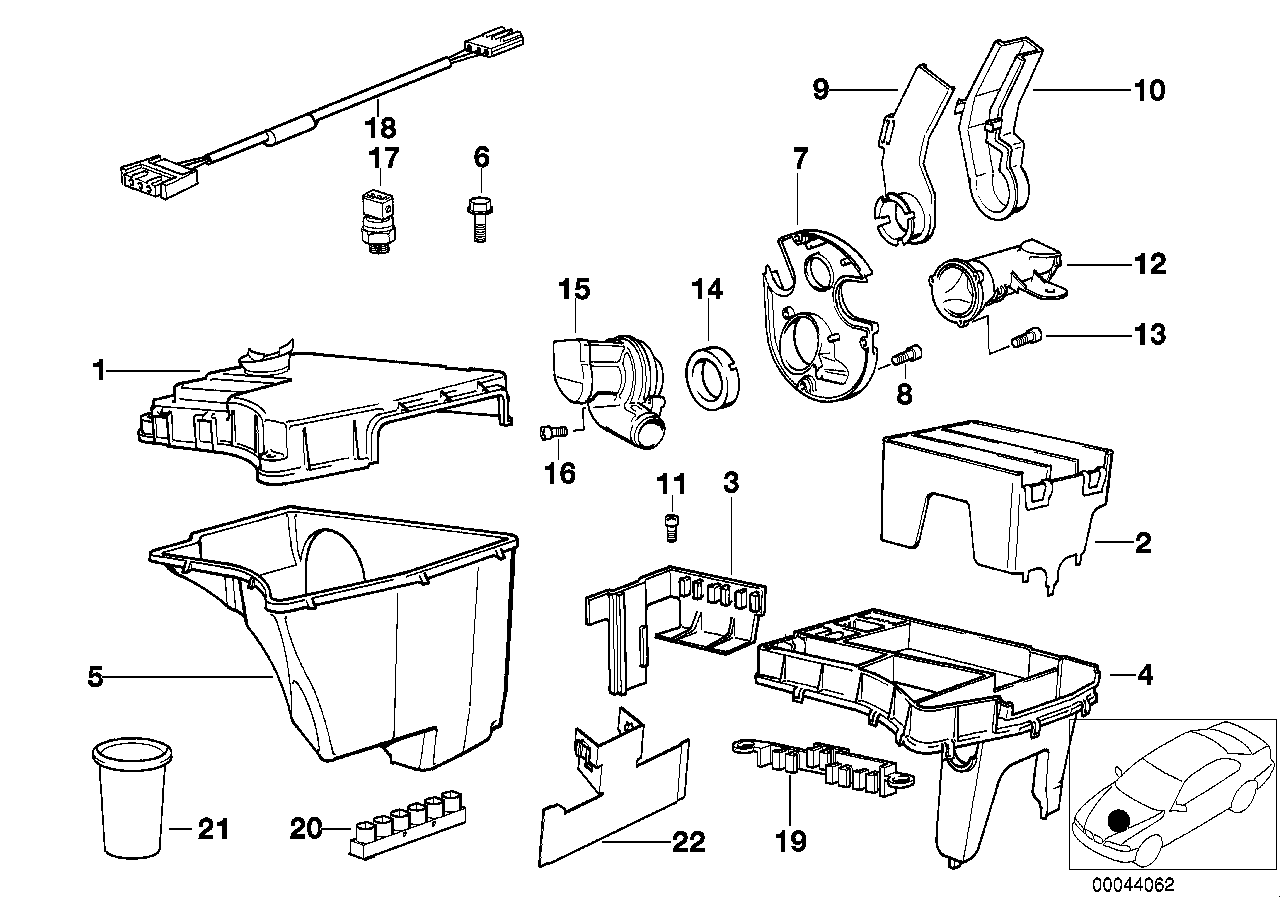 18
17
6
9
10
7
12
15
14
13
1
8
16
11
3
2
5
4
21
20
22
19
00044062