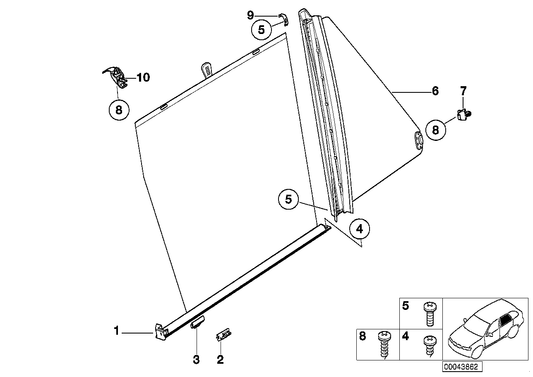 9
5
10
8
6
7
8
5
4
1
3
2
5
8
4
00043862