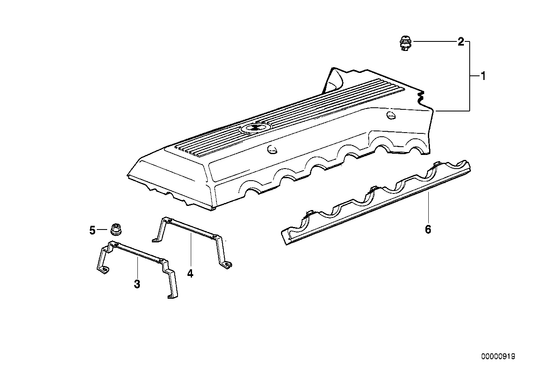 2
1
5
4
3
6
00000919