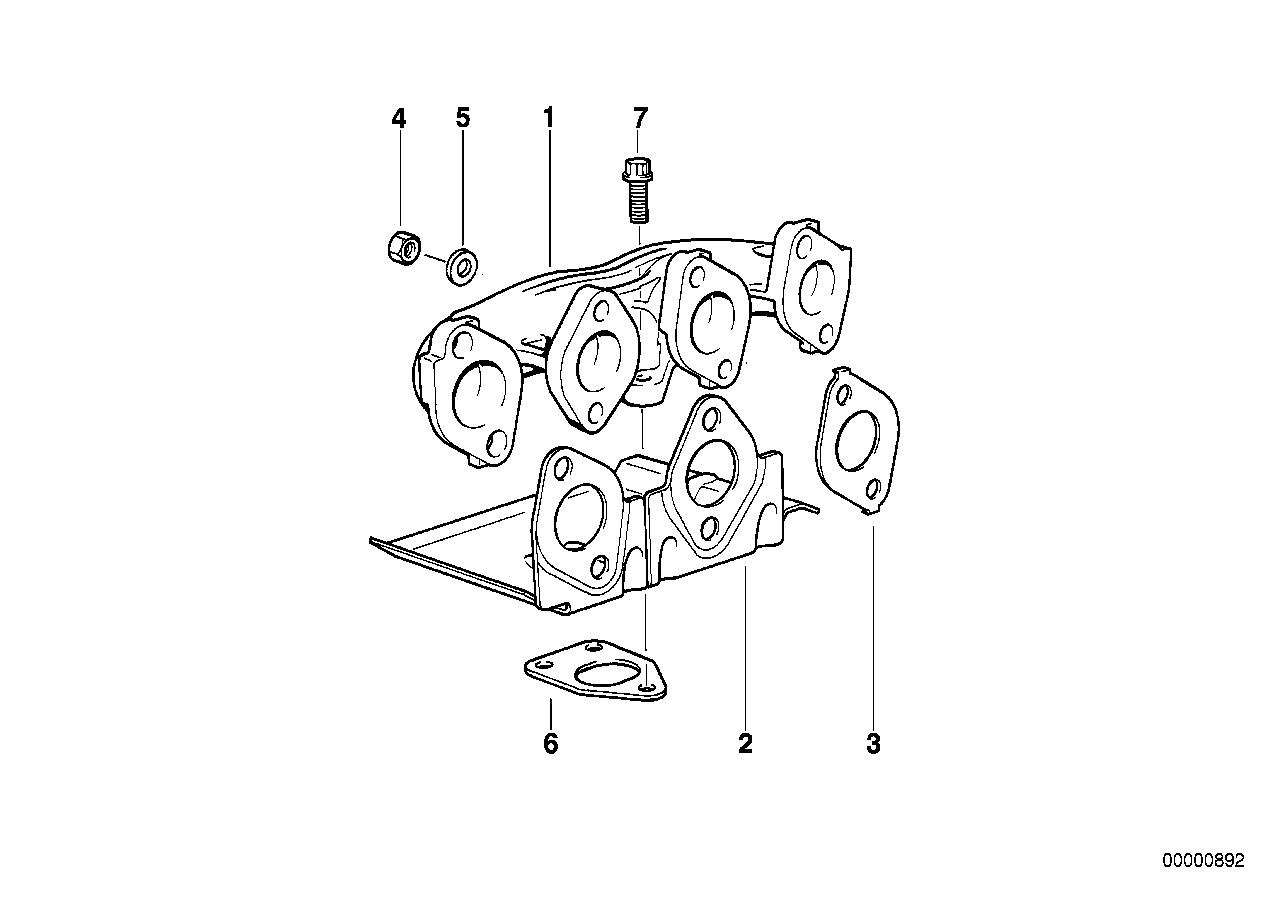 4 5 1 7

6 2 3

00000892