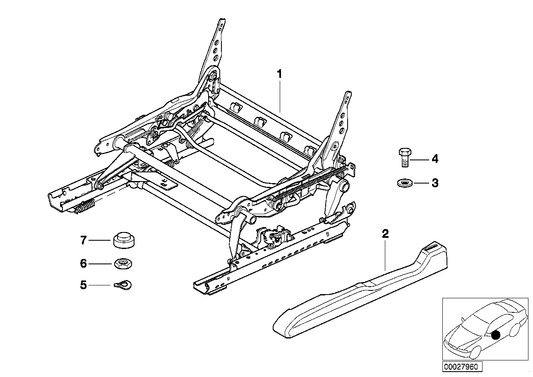 1
4
3
2
7
6
5
00027960