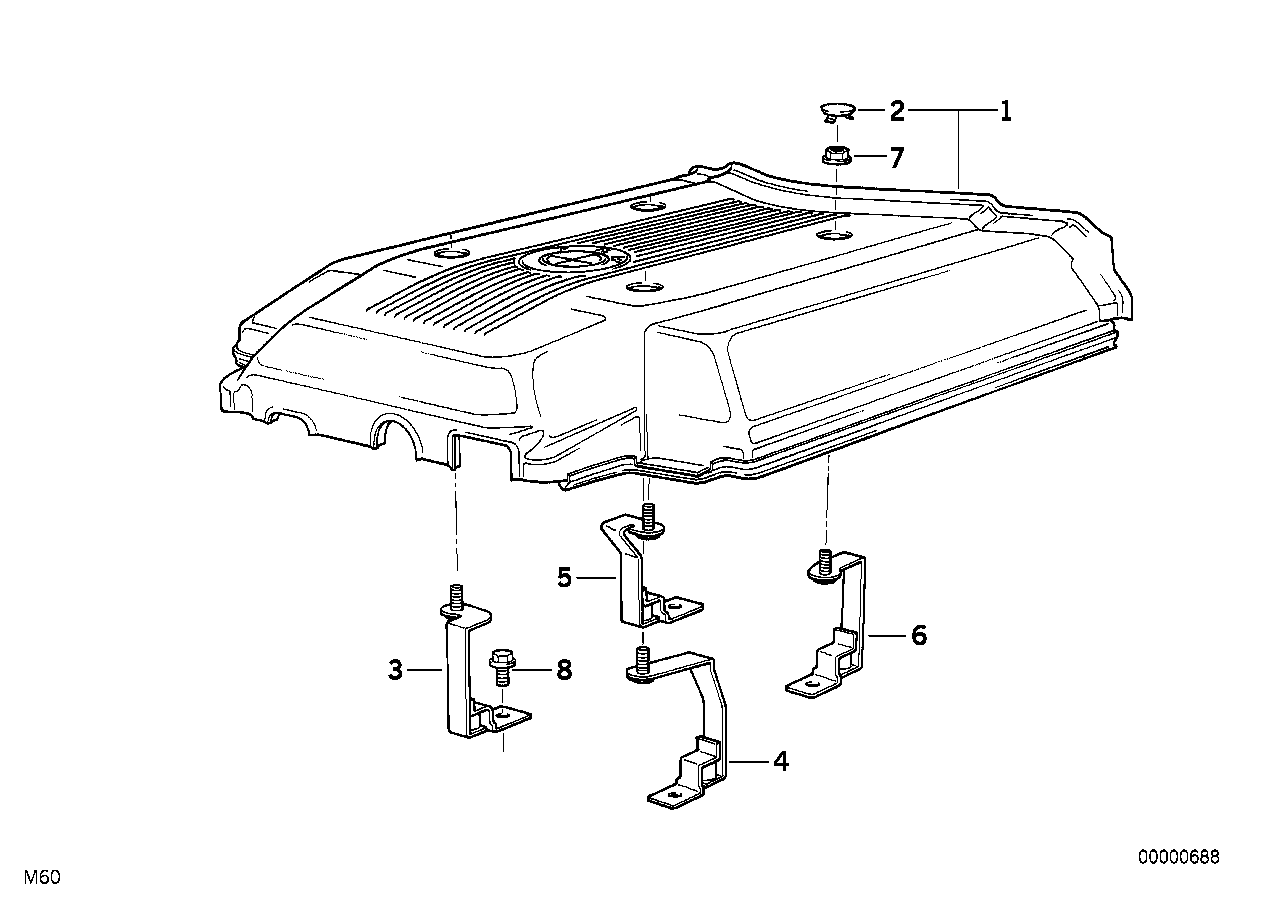 2
1
7
5
6
3
8
4
00000688
M60