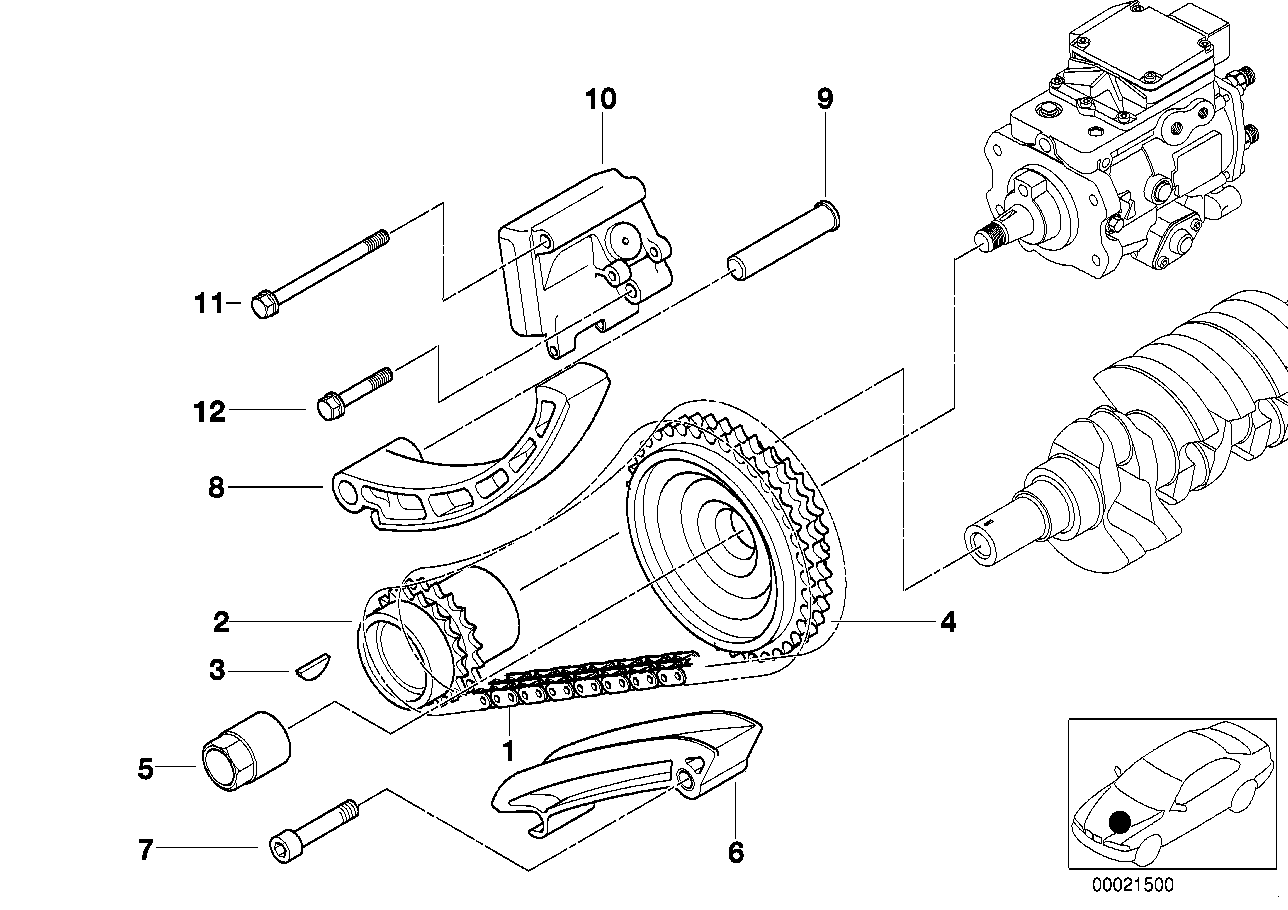 10
9
11
12
8
2
3
4
5
1
7
6
00021500