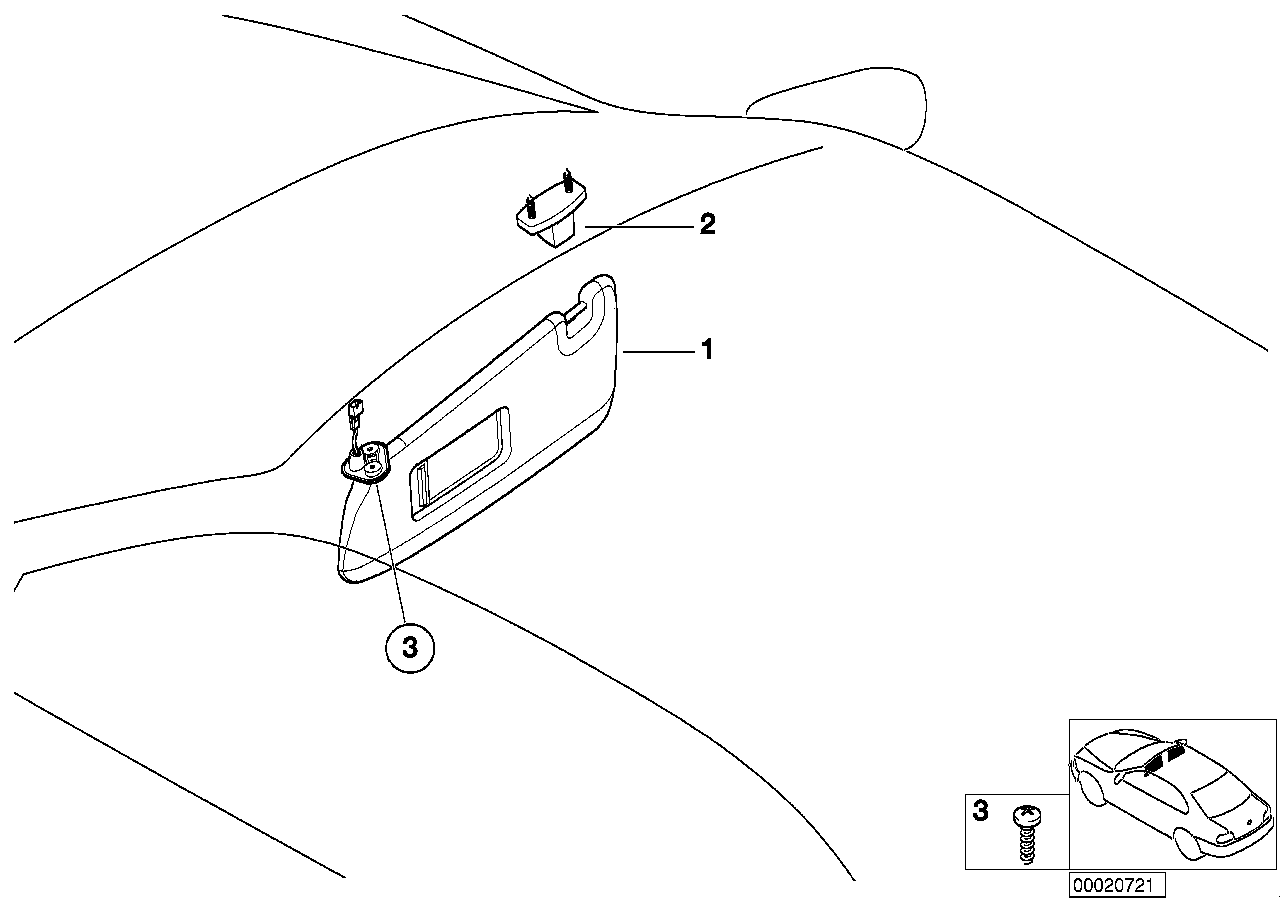 2
1
3
3
00020721