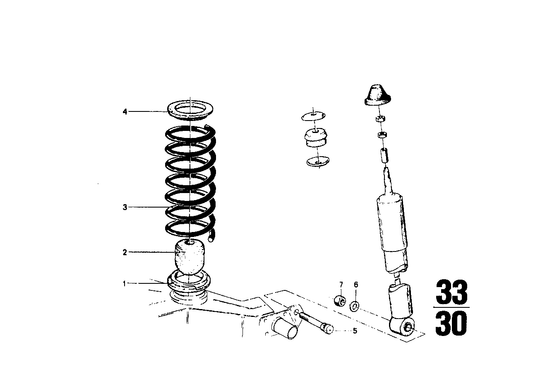 4
3
2
1
7
6
5
33
30