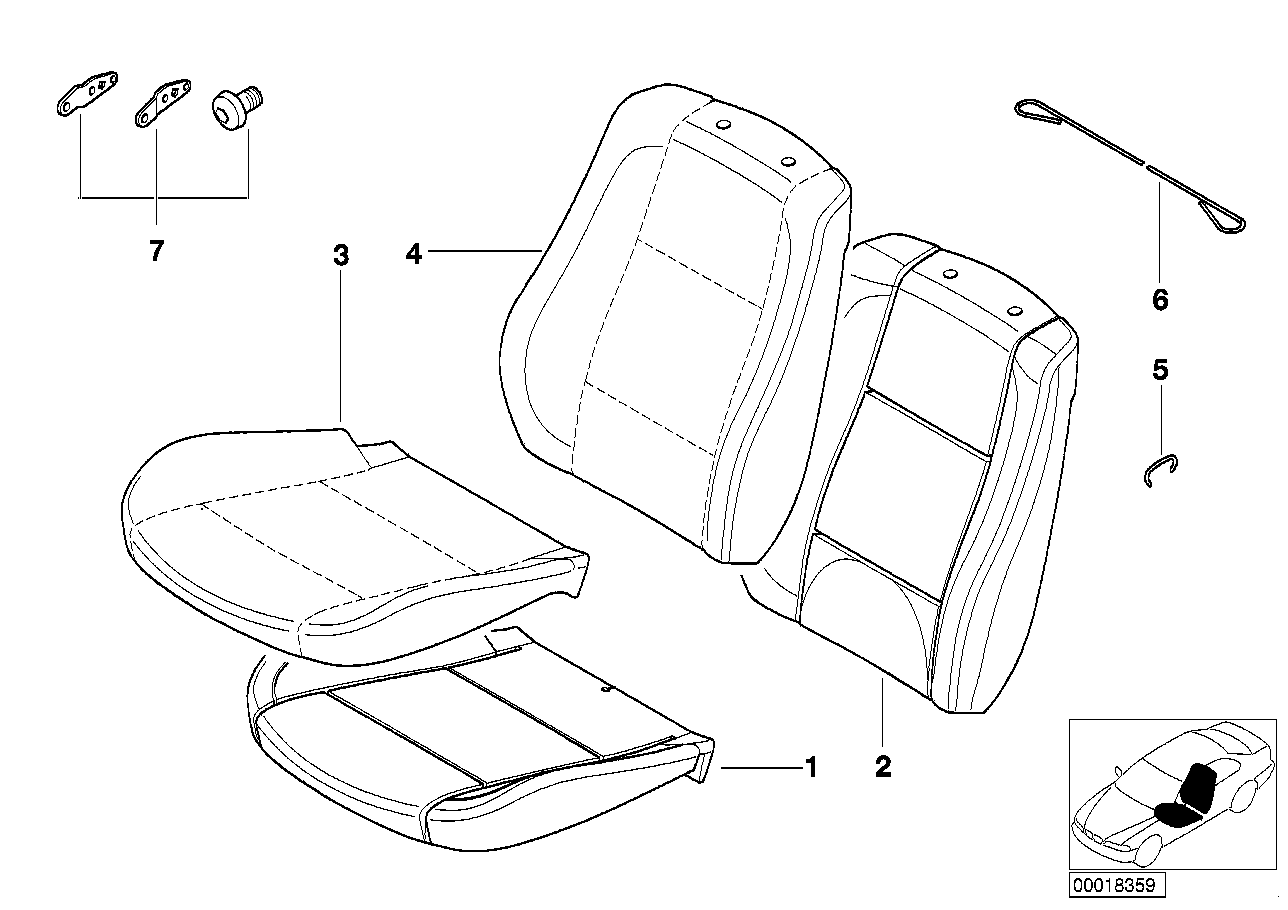 7

3

4

6

5

1

2

00018359