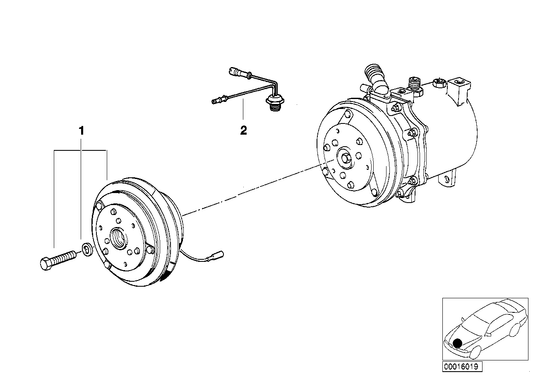 2

1

00016019