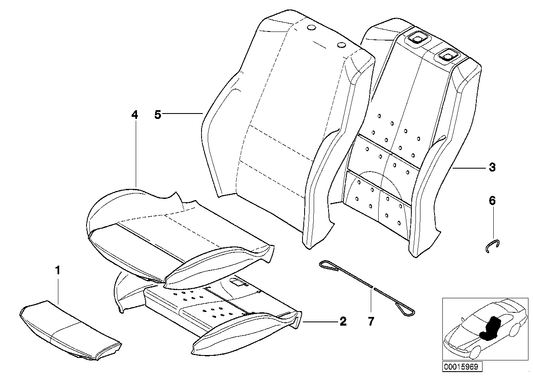 4
5
3
6
1
2
7
00015969