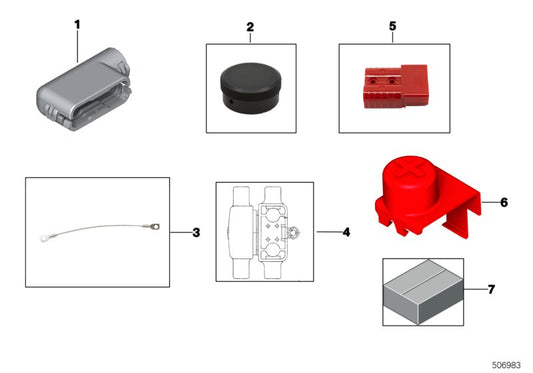 1
2
5
3
4
6
7
506983