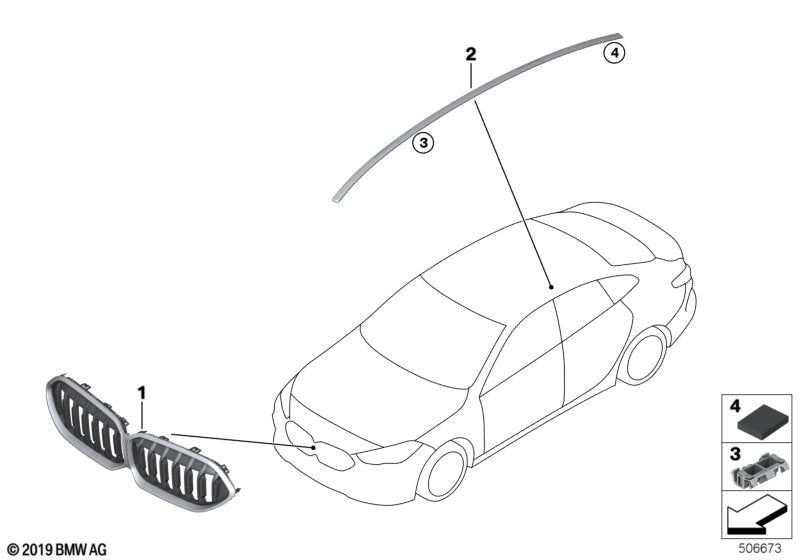 2
4
3
1
4
3
© 2019 BMW AG
506673