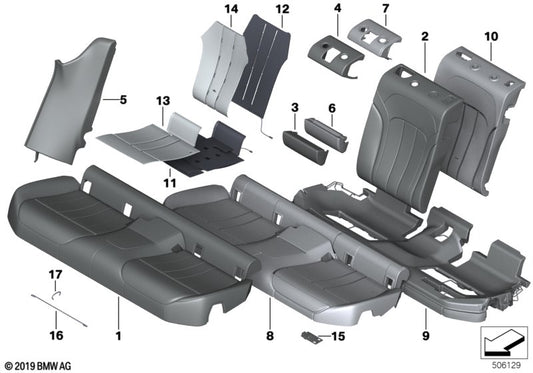 14
12
4
7
2
10
5
13
3
6
11
17
16
1
8
15
9
© 2019 BMW AG
506129