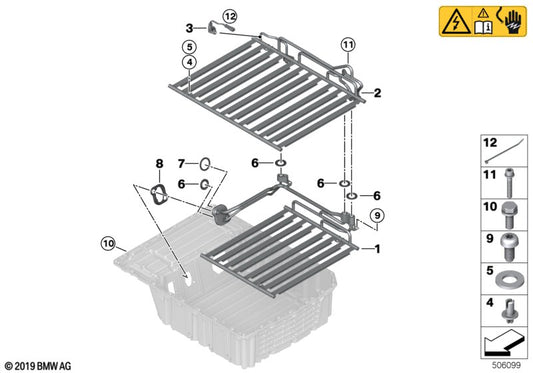 12
3
5
4
11
2
8
7
6
6
6
6
9
10
1
12
11
10
9
5
4
© 2019 BMW AG
506099