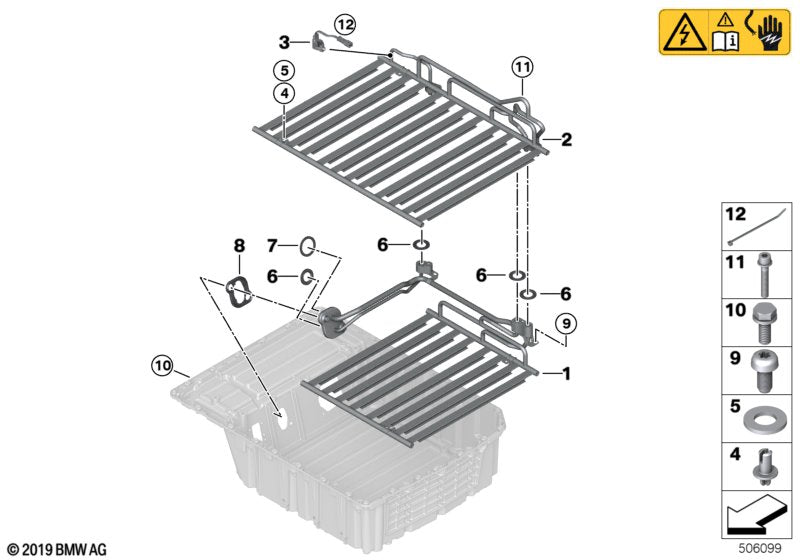 12
3
5
4
11
2
8
7
6
6
6
6
9
10
1

12
11
10
9
5
4

© 2019 BMW AG
506099