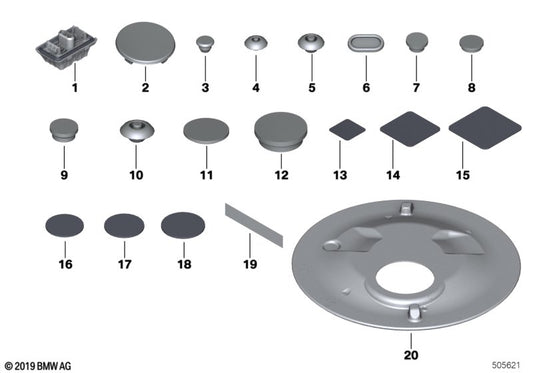 1
2
3
4
5
6
7
8
9
10
11
12
13
14
15
16
17
18
19
20
© 2019 BMW AG
505621