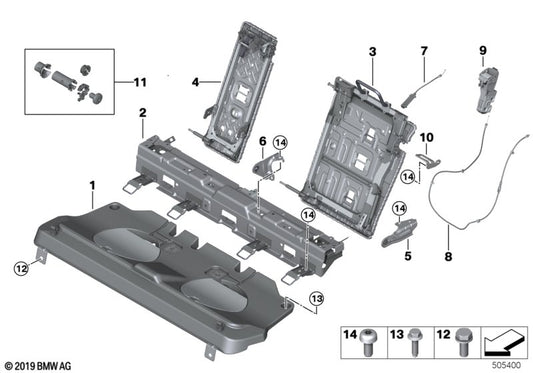 11
4
3
7
9
2
6
14
10
14
1
14
14
5
8
12
13
14
13
12
© 2019 BMW AG
505400