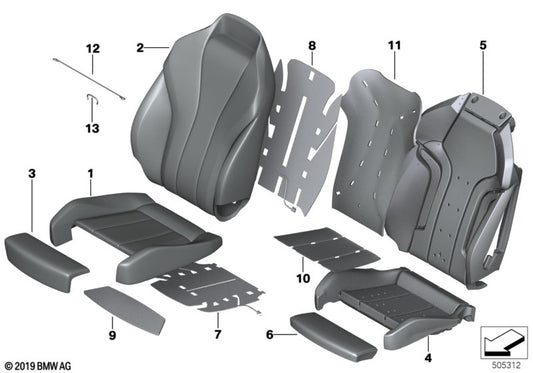 12
2
8
11
5
13
3
1
10
9
7
6
4
© 2019 BMW AG
505312