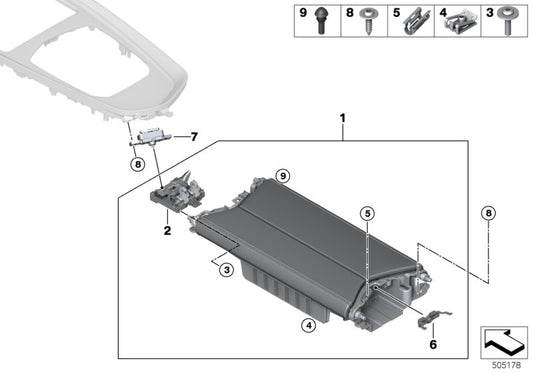 9 8 5 4 3

1

7

8

9

2

5

8

3

4

6

505178