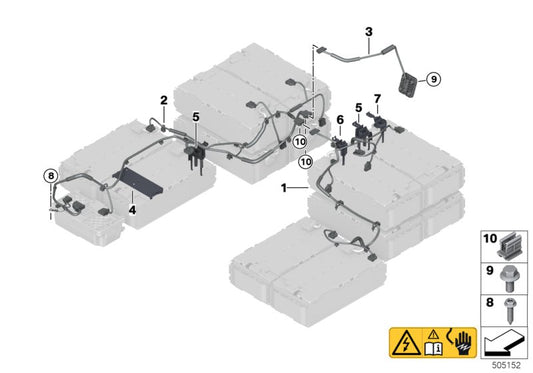 3
9
2
5
7
5
6
10
10
8
1
4
10
9
8
505152