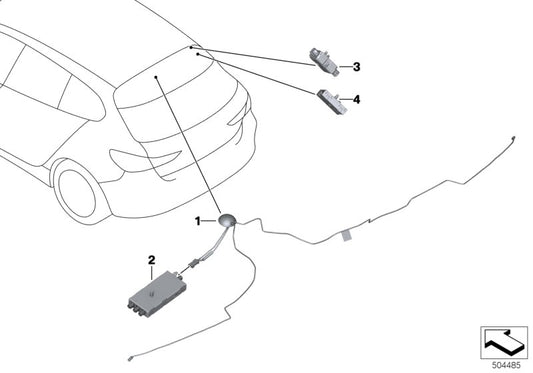 3
4
1
2
504485