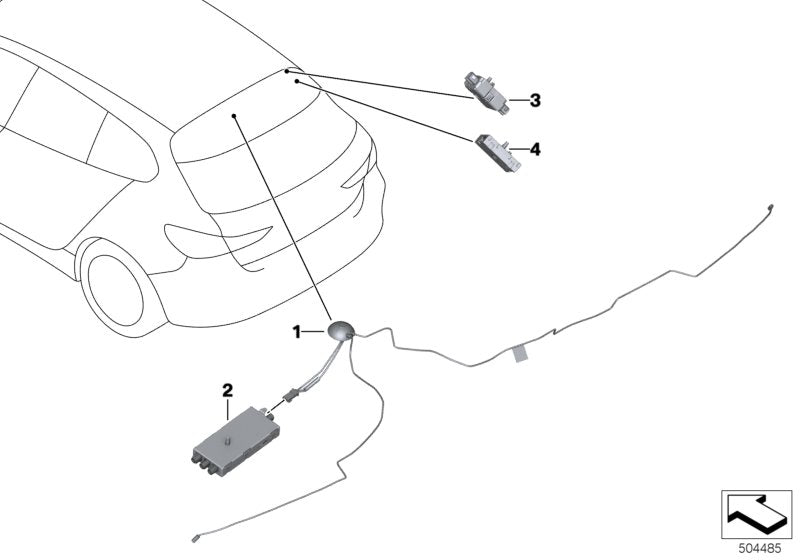 3
4
1
2
504485