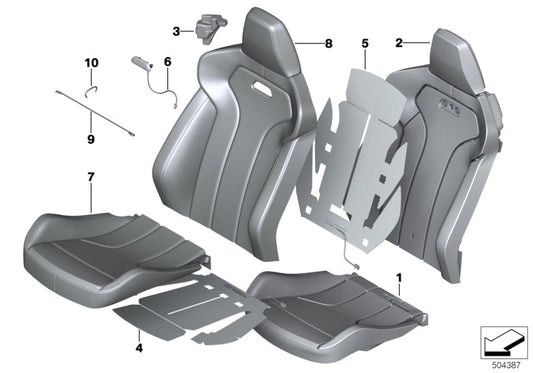 3
8
5
2
10
6
9
7
1
4
504387