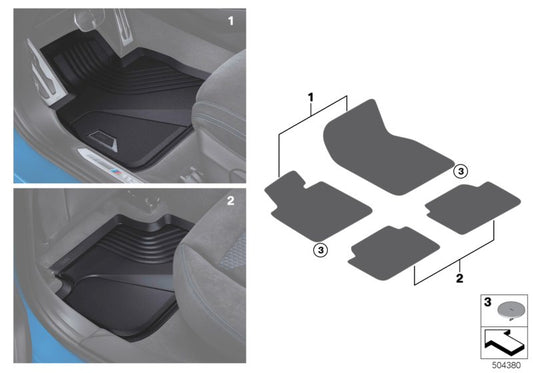 1

2

1

3

3

2

3

504380