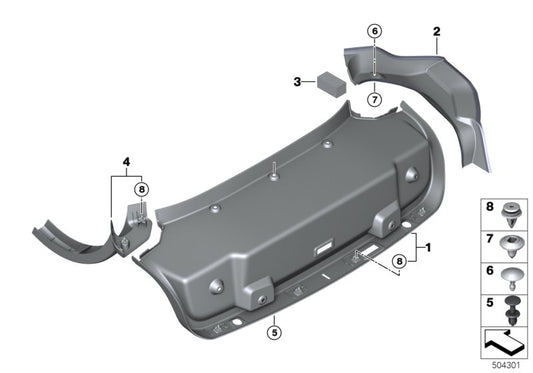 6
2
3
7
4
8
1
8
5
8
7
6
5
504301