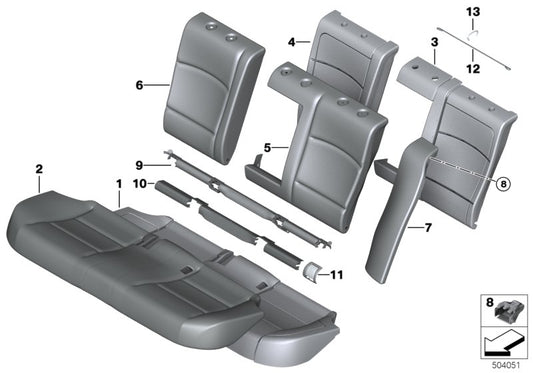 13
4
3
12
6
5
9
8
2
1
10
7
11
8
504051