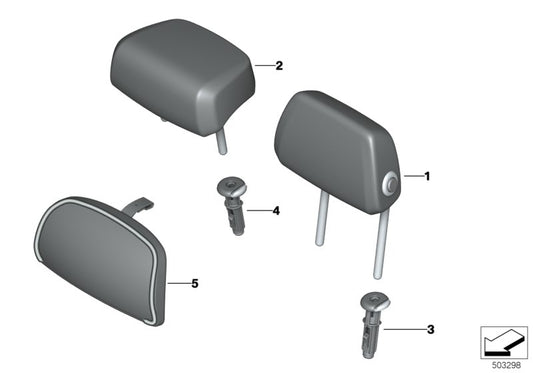 2

1

4

5

3

503298