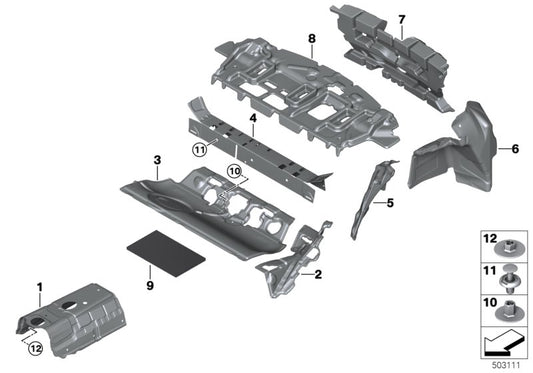 7
8
4
11
6
3
10
5
2
9
1
12
12
11
10
503111