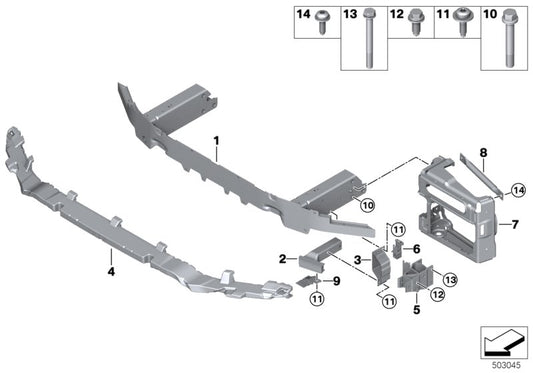 14 13 12 11 10

1

8

14

10

7

11

6

2

3

13

4

9

12

11

11

5

503045