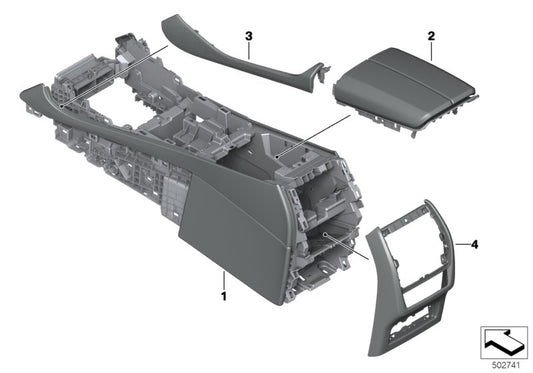 3

2

4

1

502741