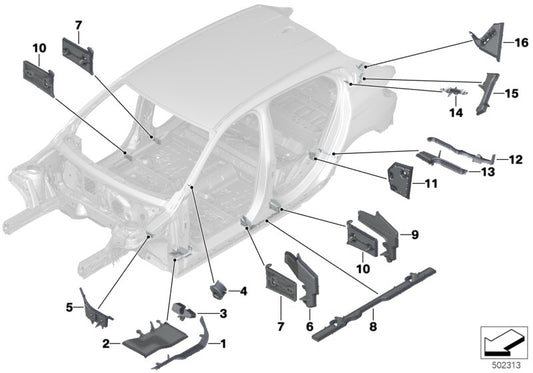 7
10
16
15
14
12
13
11
9
10
4
5
3
7
6
8
2
1
502313