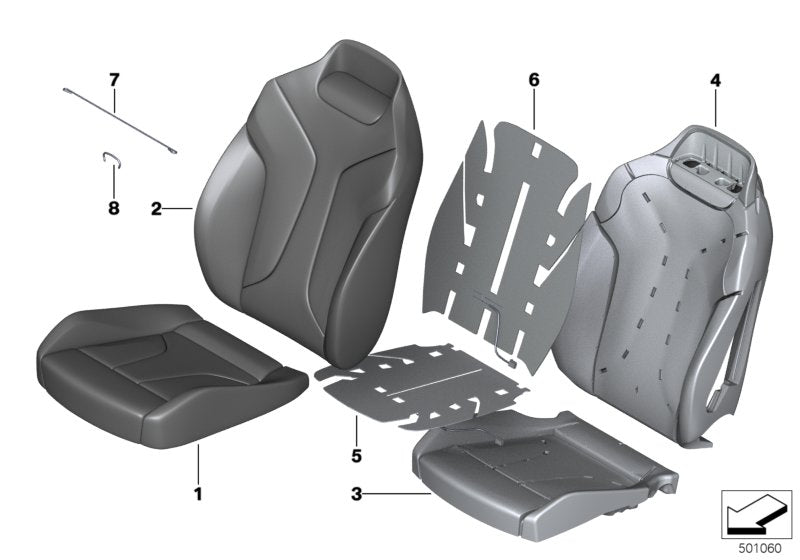 7
6
4
8
2
5
1
3
501060