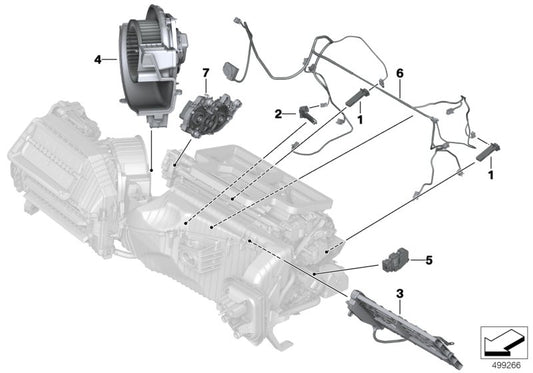 4
7
6
2
1
1
5
3
499266