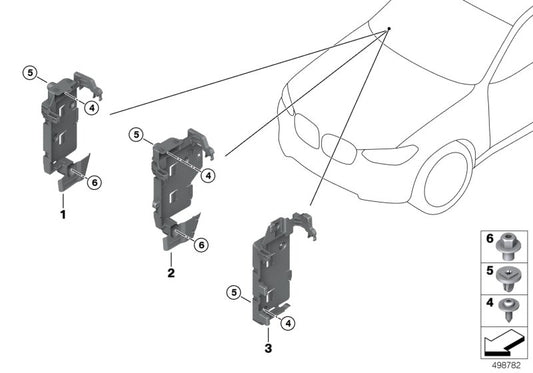 5
4
6
1
5
4
6
2
5
4
3
6
5
4
498782