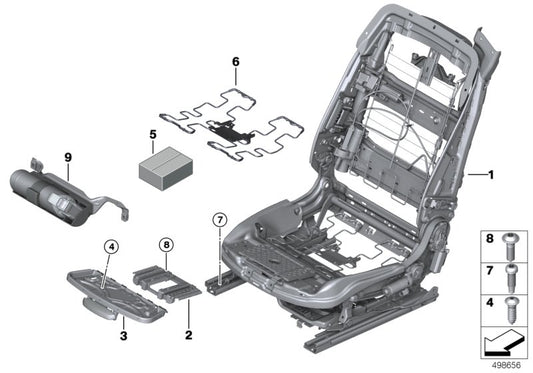 6
5
9
1
7
4
8
3
2
8
7
4
498656