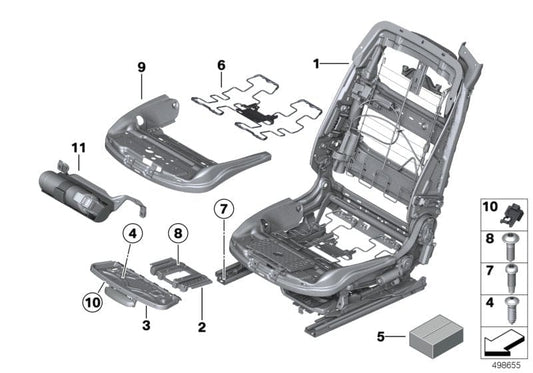 9
6
1
11
7
4
8
10
3
2
5
10
8
7
4
498655