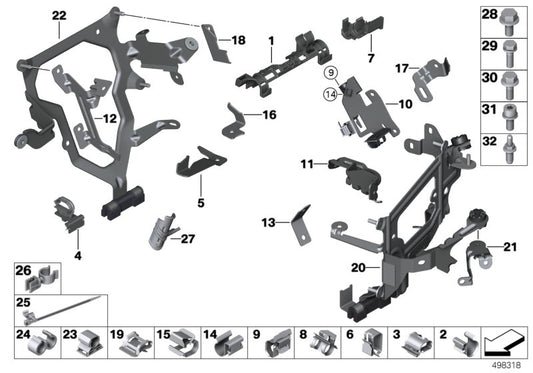 22
18
1
7
28
29
30
31
32
17
9
14
10
12
16
11
5
13
4
27
21
20
26
25
24
23
19
15
14
9
8
6
3
2
498318