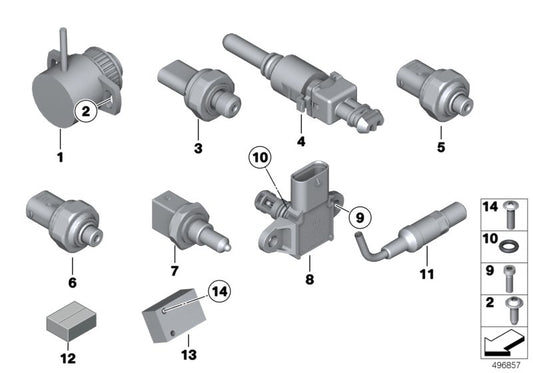 2
1
3
4
5
10
9
6
7
8
11
14
12
13
14
10
9
2
496857