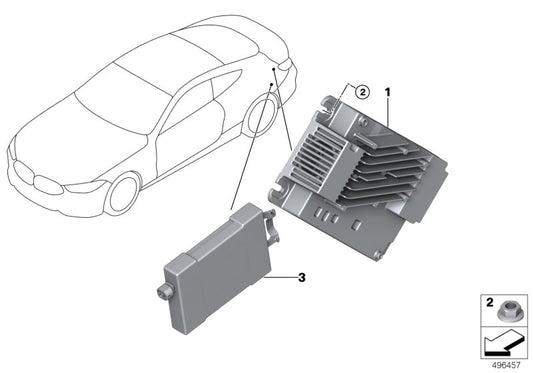 2
1
3
2
496457