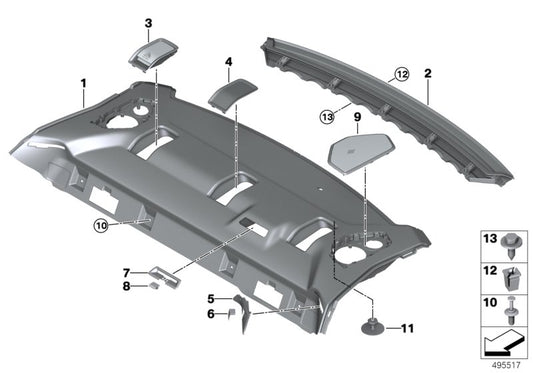 3
4
1
12
2
13
9
10
7
8
5
6
11
13
12
10
495517