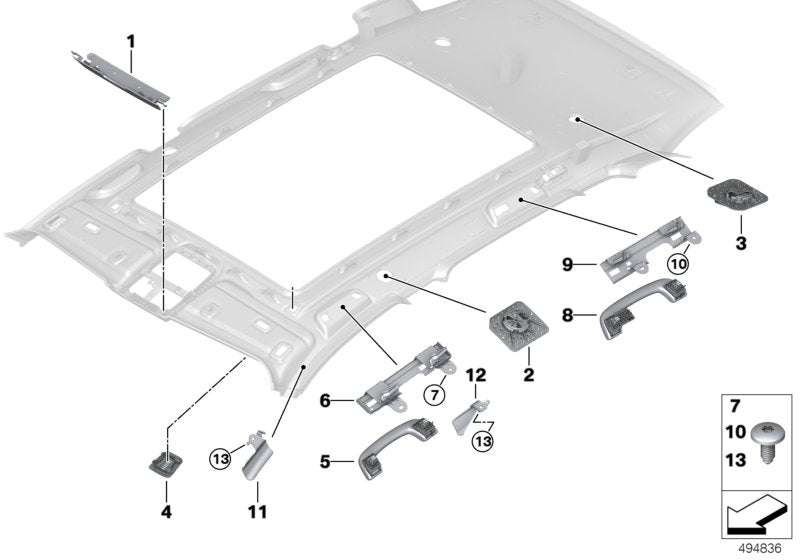 1
3
9
10
8
2
6
7
12
13
5
13
4
11
7
10
13
494836