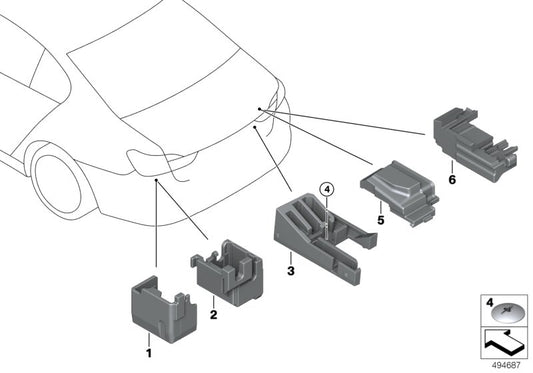 4

6

5

3

2

1

4

494687