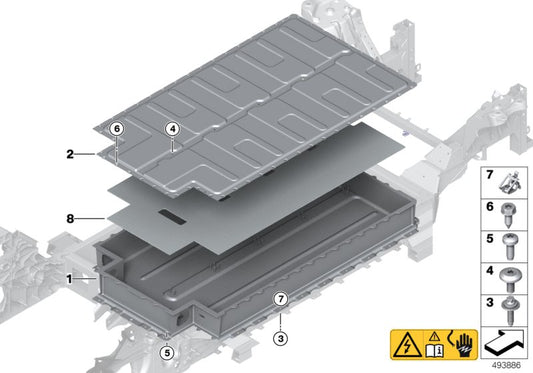 6
4
2
8
1
7
3
5
7
6
5
4
3
493886