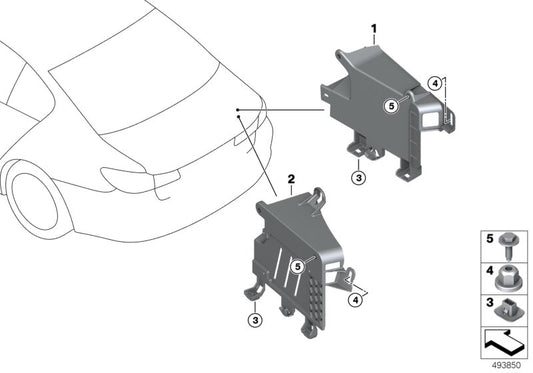 1
4
5
3
2
5
4
3
5
4
3
493850