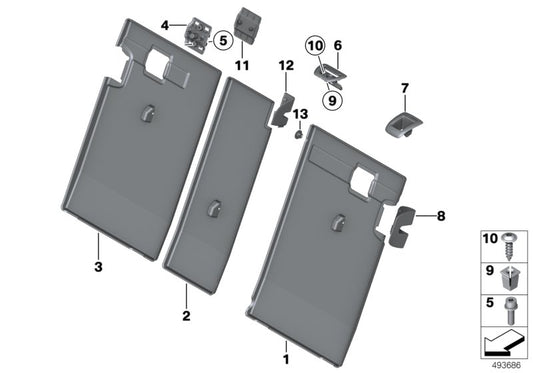 4
5
11
10
6
12
9
7
13
8
3
2
1
10
9
5
493686