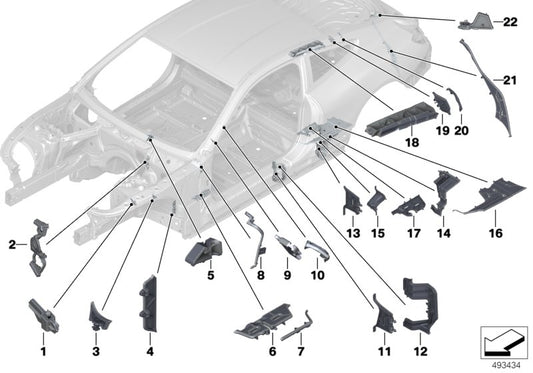 22
21
19
20
18
13
15
17
14
16
2
5
8
9
10
1
3
4
6
7
11
12
493434