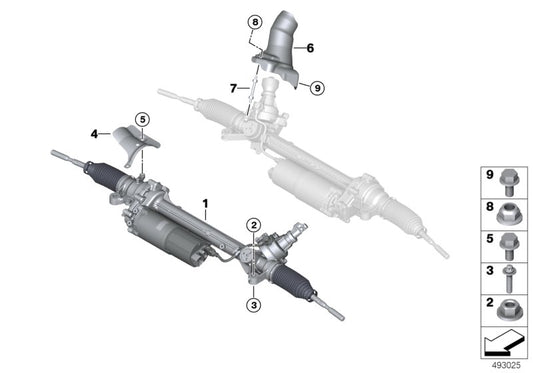 8
6
7
9
5
4
1
2
3
9
8
5
3
2
493025