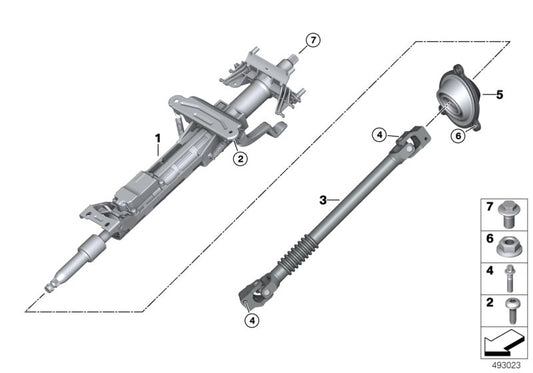 7
1
2
5
4
6
3
4
7
6
4
2
493023